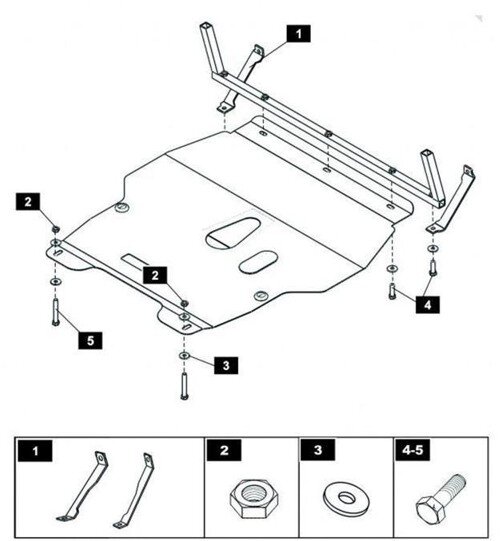 1
2
2
4
5
3

1
2
3
4-5